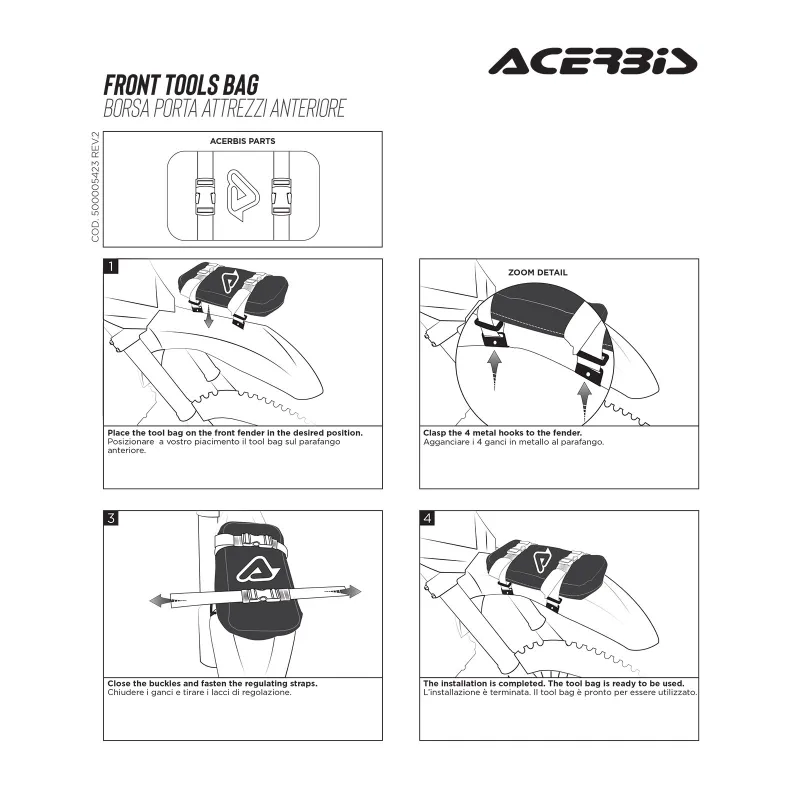 ACERBIS

FRONT TOOLS BAG
BORSA PORTA ATTREZZI ANTERIORE

COD. 500005423 REV.2

ACERBIS PARTS

1

Place the tool bag on the front fender in the desired position.
Posizionare a vostro piacimento il tool bag sul parafango anteriore.

ZOOM DETAIL

Clasp the 4 metal hooks to the fender.
Agganciare i 4 ganci in metallo al parafango.

3

Close the buckles and fasten the regulating straps.
Chiudere i ganci e tirare i lacci di regolazione.

4

The installation is completed. The tool bag is ready to be used.
L'installazione è terminata. Il tool bag è pronto per essere utilizzato.